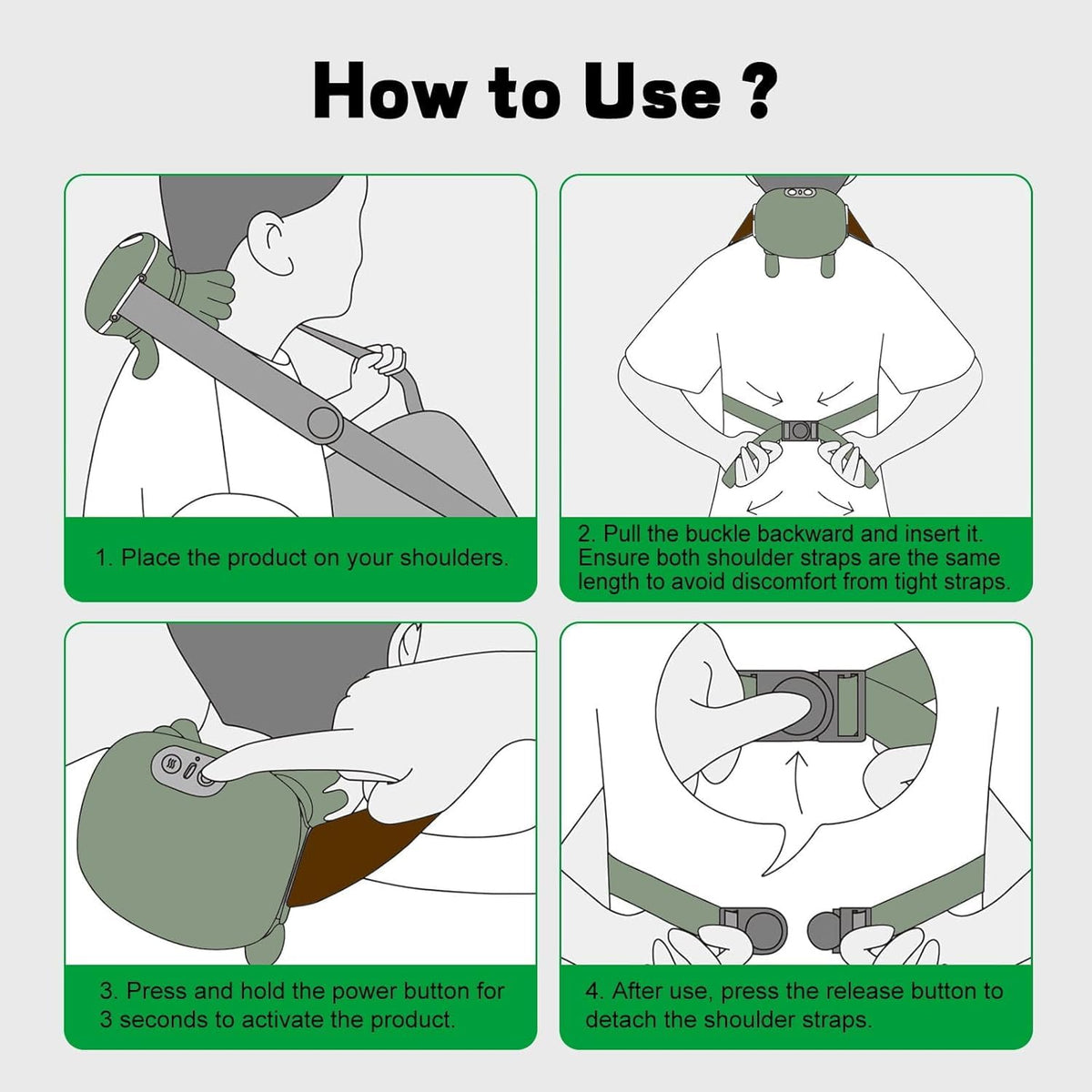 How to Use ?

1. Place the product on your shoulders.

2. Pull the buckle backward and insert it. Ensure both shoulder straps are the same length to avoid discomfort from tight straps.

3. Press and hold the power button for 3 seconds to activate the product.

4. After use, press the release button to detach the shoulder straps.